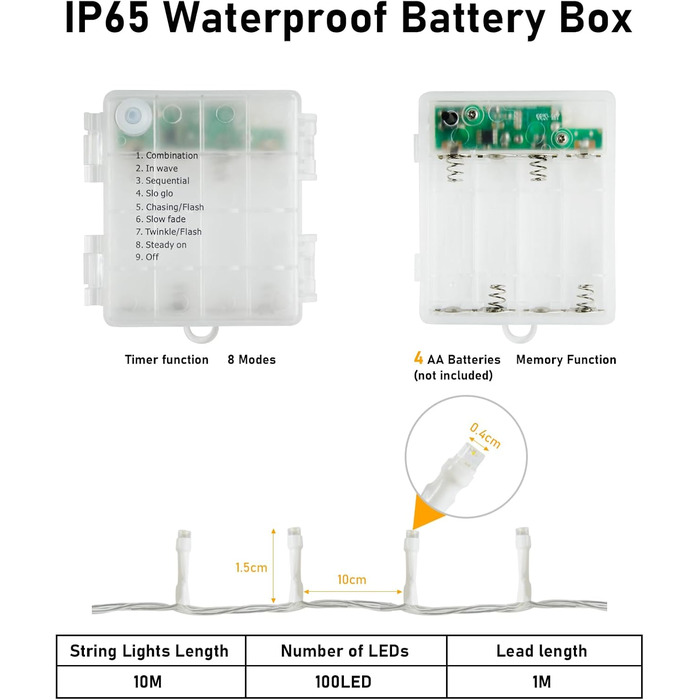 IP65 Waterproof Battery Box

1. Combination
2. In wave
3. Sequential
4. Slo glo
5. Chasing/Flash
6. Slow fade
7. Twinkle/Flash
8. Steady on
9. Off

Timer function 8 Modes

4 AA Batteries (not included) Memory Function

0.4cm

1.5cm

10cm

| String Lights Length | Number of LEDs | Lead length |
|---|---|---|
| 10M | 100LED | 1M |