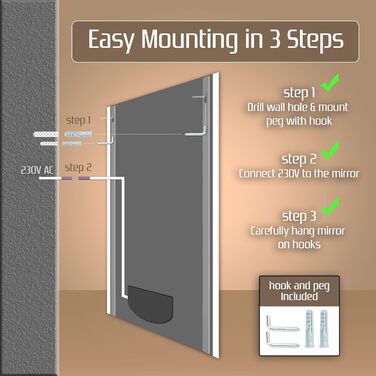 Easy Mounting in 3 Steps

step 1

230V AC step 2

step 1
Drill wall hole & mount peg with hook

step 2
Connect 230V to the mirror

step 3
Carefully hang mirror on hooks

hook and peg included