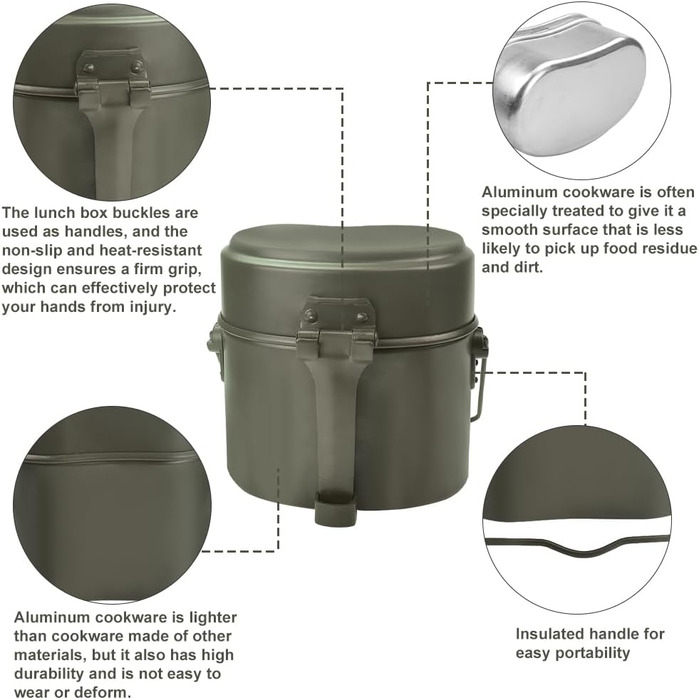 The lunch box buckles are used as handles, and the non-slip and heat-resistant design ensures a firm grip, which can effectively protect your hands from injury.

Aluminum cookware is often specially treated to give it a smooth surface that is less likely to pick up food residue and dirt.

Aluminum cookware is lighter than cookware made of other materials, but it also has high durability and is not easy to wear or deform.

Insulated handle for easy portability