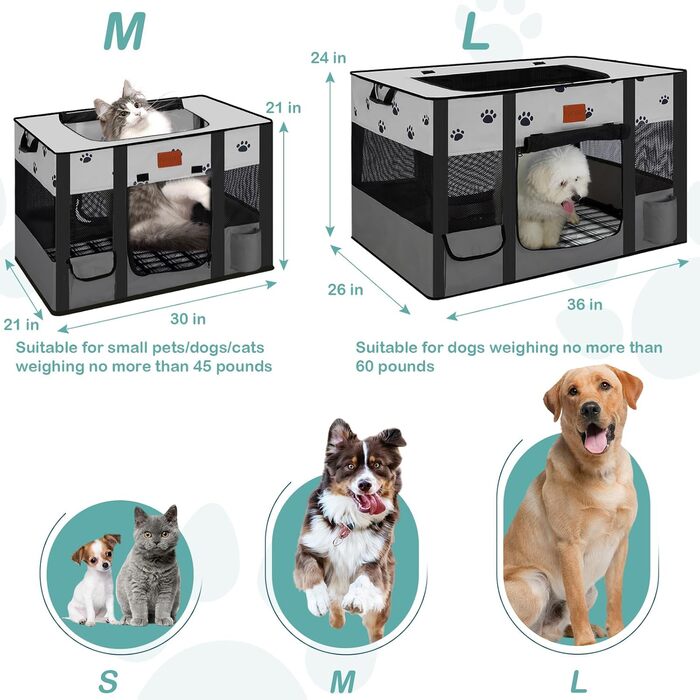 M

21 in

21 in

30 in

Suitable for small pets/dogs/cats weighing no more than 45 pounds

L

24 in

26 in

36 in

Suitable for dogs weighing no more than 60 pounds

S

M

L