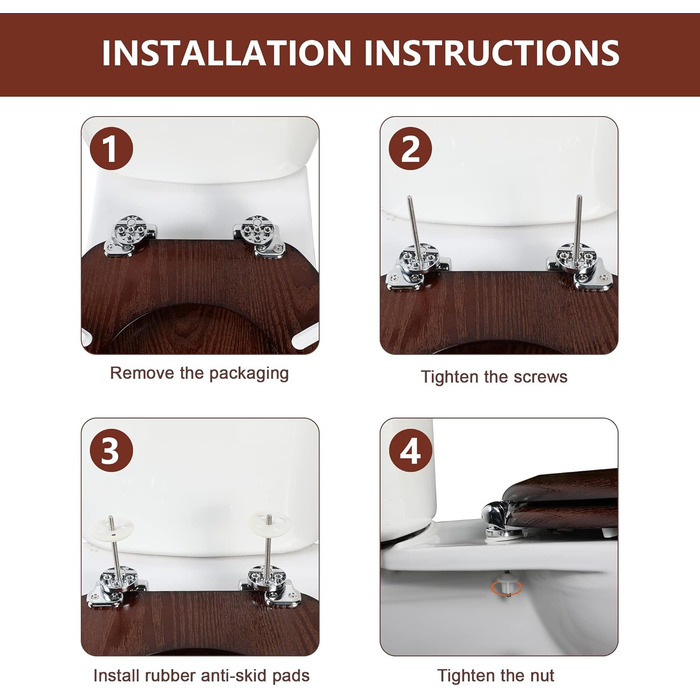 INSTALLATION INSTRUCTIONS

1

Remove the packaging

2

Tighten the screws

3

Install rubber anti-skid pads

4

Tighten the nut