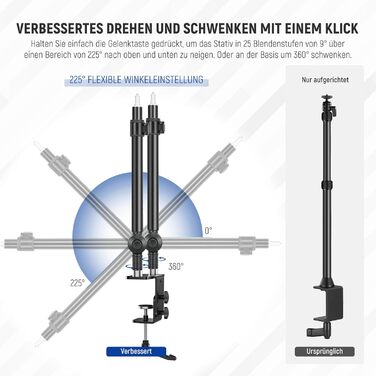 VERBESSERTES DREHEN UND SCHWENKEN MIT EINEM KLICK

Halten Sie einfach die Gelenktaste gedrückt, um das Stativ in 25 Blendenstufen von 9° über einen Bereich von 225° nach oben und unten zu neigen. Oder an der Basis um 360° schwenken.

225° FLEXIBLE WINKELEINSTELLUNG

Nur aufgerichtet

0°

360°

225°

Verbessert

Ursprünglich