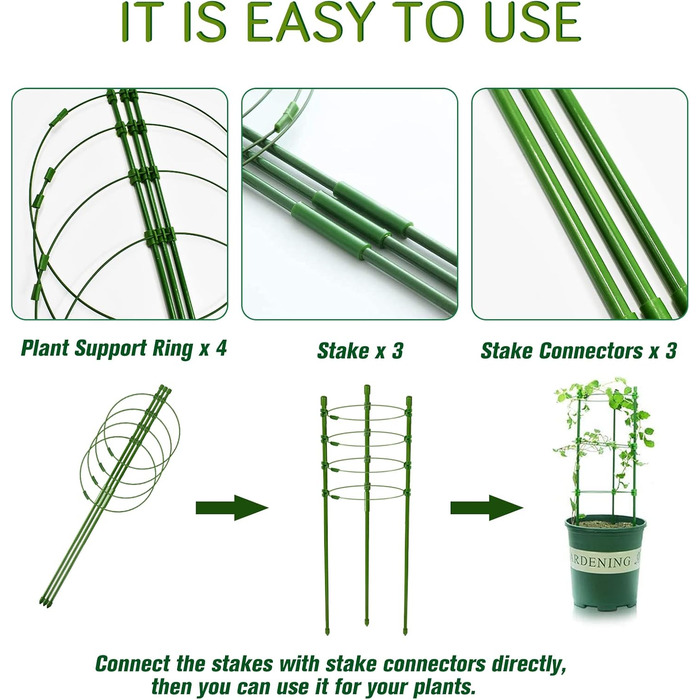 IT IS EASY TO USE

Plant Support Ring x 4

Stake x 3

Stake Connectors x 3

ARDENING

Connect the stakes with stake connectors directly, then you can use it for your plants.