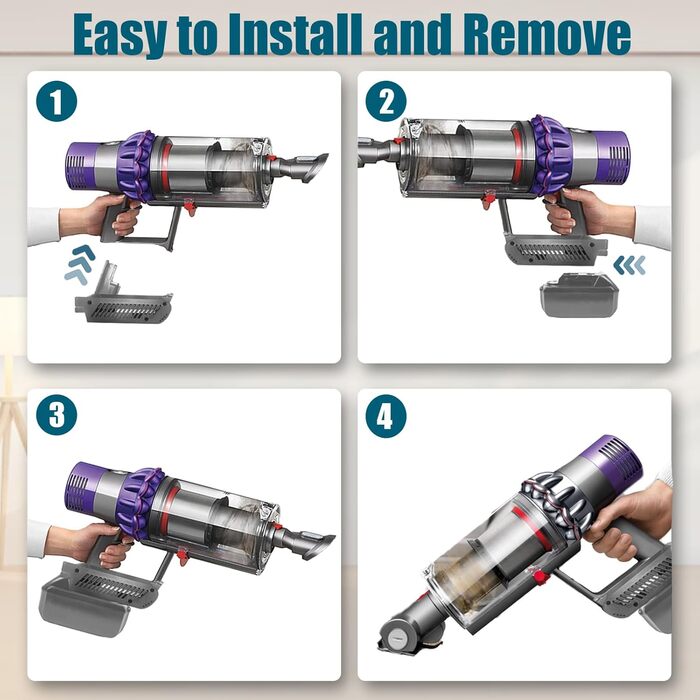 Easy to Install and Remove

1

2

3

4