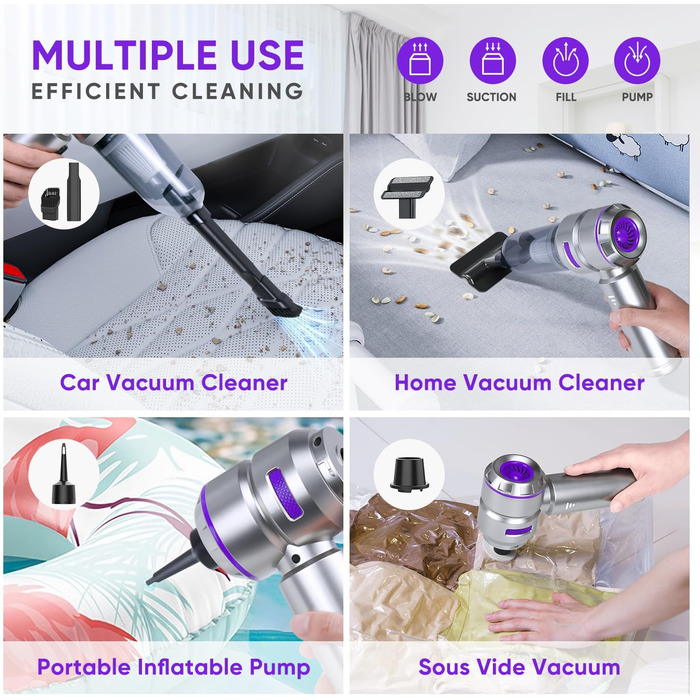 MULTIPLE USE
EFFICIENT CLEANING

BLOW
SUCTION
FILL
PUMP

Car Vacuum Cleaner

Home Vacuum Cleaner

Portable Inflatable Pump

Sous Vide Vacuum