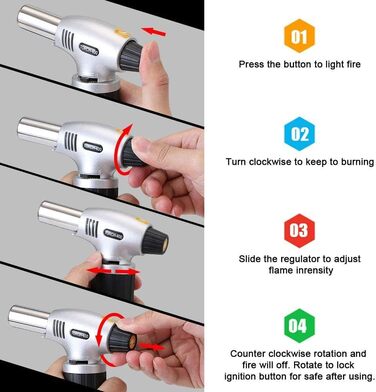 01

Press the button to light fire

02

Turn clockwise to keep to burning

03

Slide the regulator to adjust flame inrensity

04

Counter clockwise rotation and fire will off. Rotate to lock ignition button for safe after using.