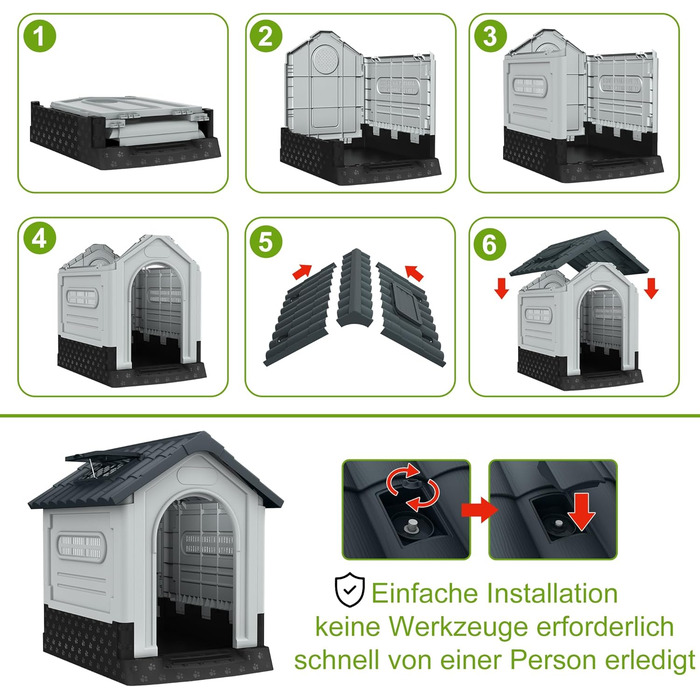 1

2

3

4

5

6

Einfache Installation
keine Werkzeuge erforderlich
schnell von einer Person erledigt