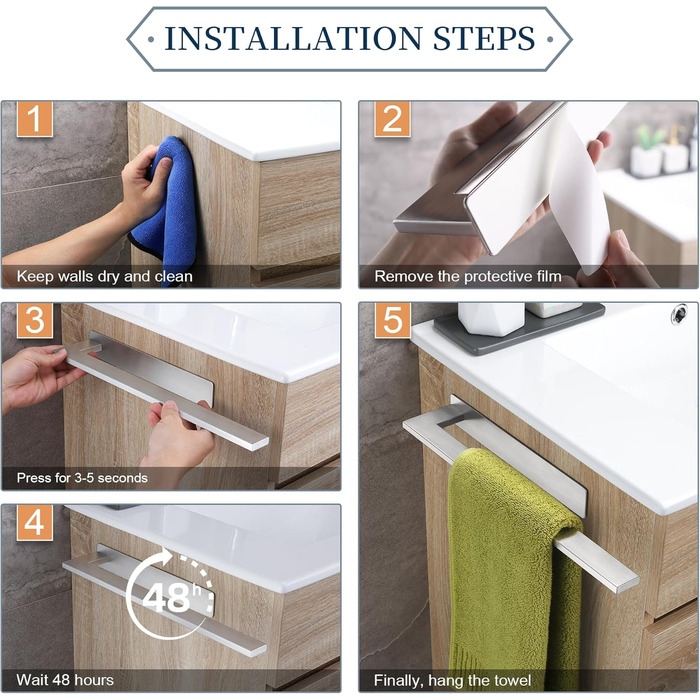 · INSTALLATION STEPS ·

1

Keep walls dry and clean

2

Remove the protective film

3

Press for 3-5 seconds

4

48h

Wait 48 hours

5

Finally, hang the towel