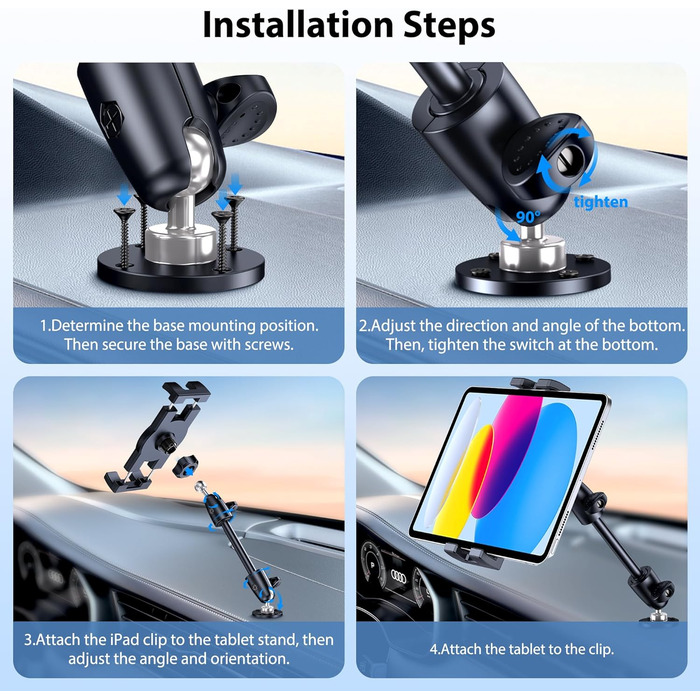 Installation Steps

1.Determine the base mounting position. Then secure the base with screws.

tighten

90°

2.Adjust the direction and angle of the bottom. Then, tighten the switch at the bottom.

3.Attach the iPad clip to the tablet stand, then adjust the angle and orientation.

4.Attach the tablet to the clip.