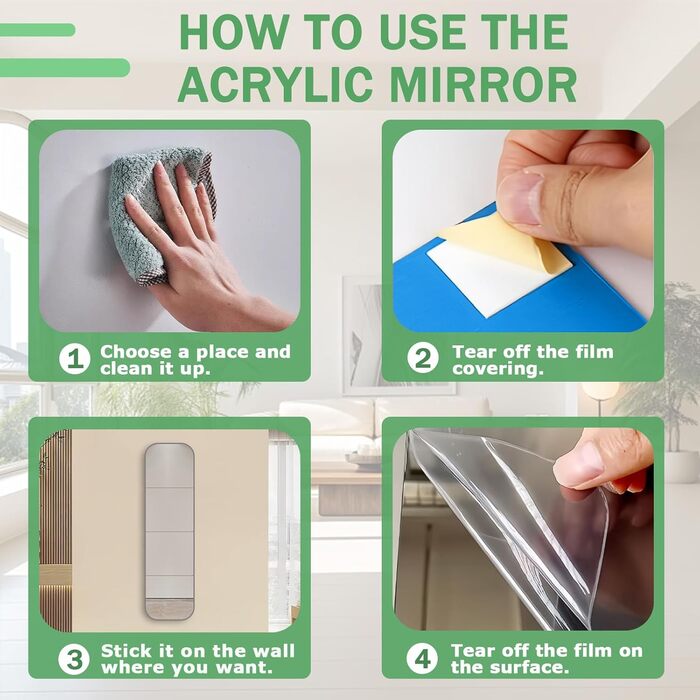 HOW TO USE THE ACRYLIC MIRROR

1 Choose a place and clean it up.

2 Tear off the film covering.

3 Stick it on the wall where you want.

4 Tear off the film on the surface.