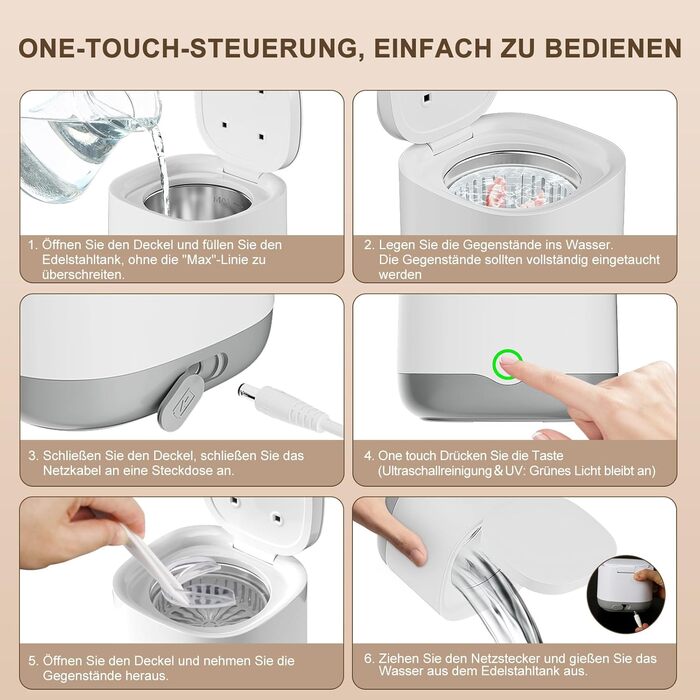 ONE-TOUCH-STEUERUNG, EINFACH ZU BEDIENEN

1. Öffnen Sie den Deckel und füllen Sie den Edelstahltank, ohne die "Max"-Linie zu überschreiten.

2. Legen Sie die Gegenstände ins Wasser. Die Gegenstände sollten vollständig eingetaucht werden

3. Schließen Sie den Deckel, schließen Sie das Netzkabel an eine Steckdose an.

4. One touch Drücken Sie die Taste (Ultraschallreinigung & UV: Grünes Licht bleibt an)

5. Öffnen Sie den Deckel und nehmen Sie die Gegenstände heraus.

6. Ziehen Sie den Netzstecker und gießen Sie das Wasser aus dem Edelstahltank aus.