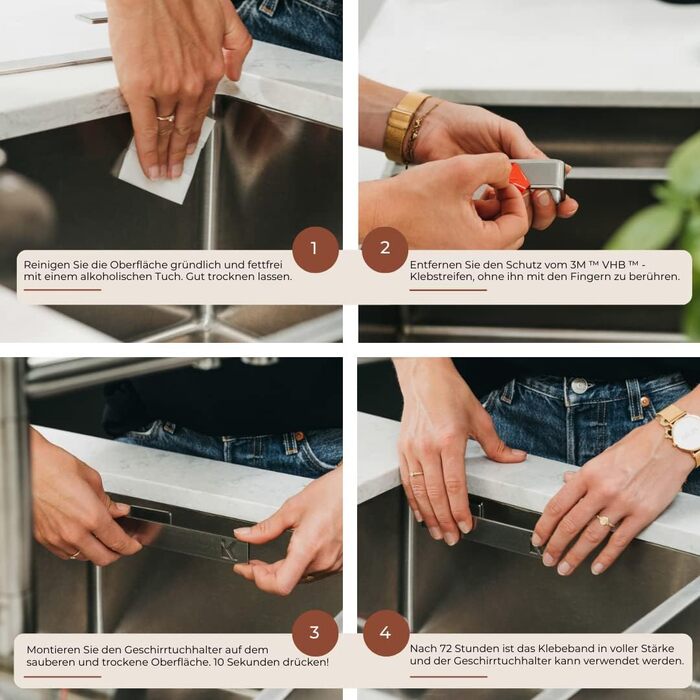 1

Reinigen Sie die Oberfläche gründlich und fettfrei mit einem alkoholischen Tuch. Gut trocknen lassen.

2

Entfernen Sie den Schutz vom 3M ™ VHB ™ - Klebstreifen, ohne ihn mit den Fingern zu berühren.

3

Montieren Sie den Geschirrtuchhalter auf dem sauberen und trockene Oberfläche. 10 Sekunden drücken!

4

Nach 72 Stunden ist das Klebeband in voller Stärke und der Geschirrtuchhalter kann verwendet werden.