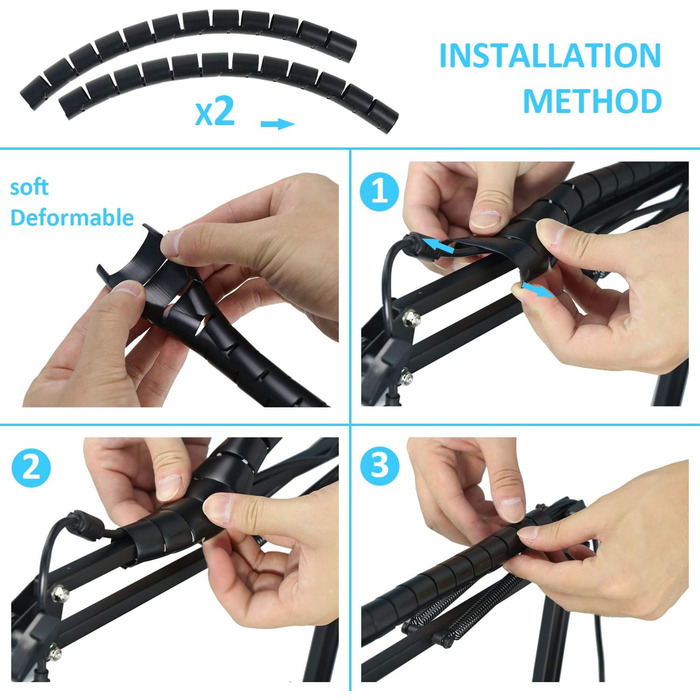 x2

INSTALLATION METHOD

soft
Deformable

1

2

3