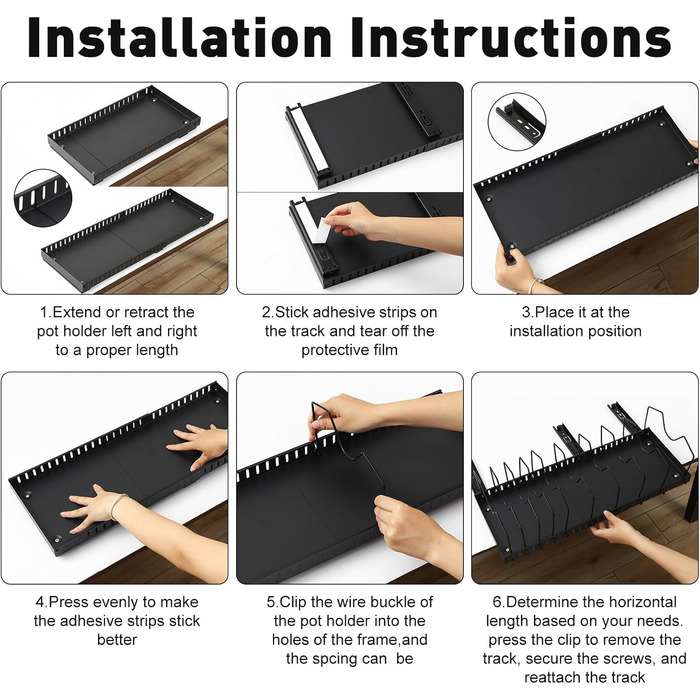 Installation Instructions

1.Extend or retract the pot holder left and right to a proper length

2.Stick adhesive strips on the track and tear off the protective film

3.Place it at the installation position

4.Press evenly to make the adhesive strips stick better

5.Clip the wire buckle of the pot holder into the holes of the frame,and the spcing can be

6.Determine the horizontal length based on your needs. press the clip to remove the track, secure the screws, and reattach the track