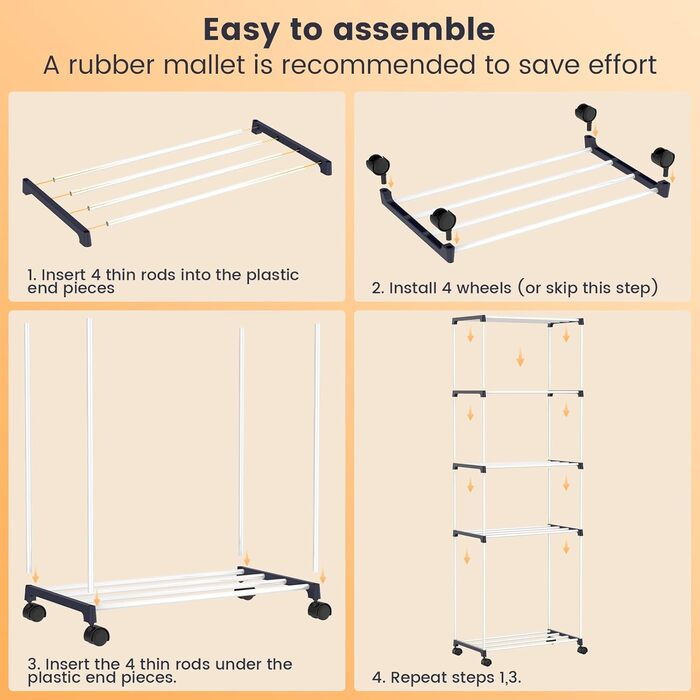 Easy to assemble
A rubber mallet is recommended to save effort

1. Insert 4 thin rods into the plastic end pieces

2. Install 4 wheels (or skip this step)

3. Insert the 4 thin rods under the plastic end pieces.

4. Repeat steps 1,3.