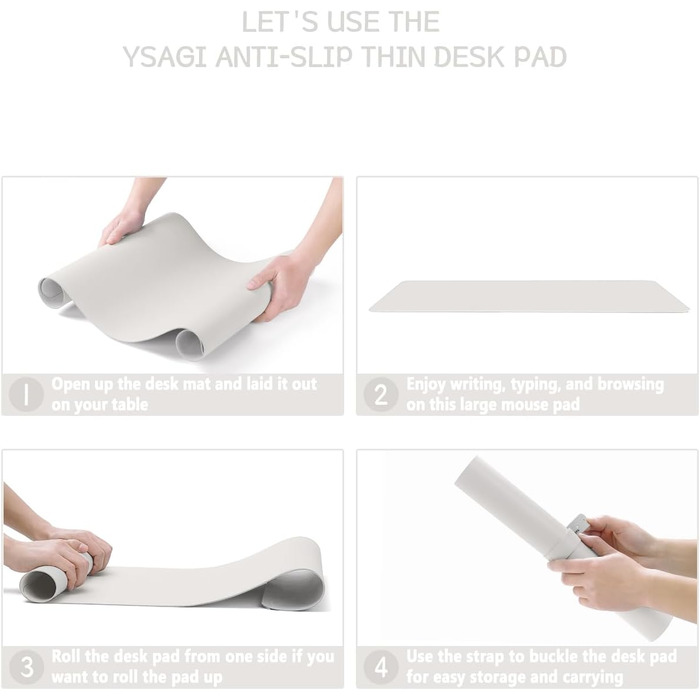 LET'S USE THE
YSAGI ANTI-SLIP THIN DESK PAD

1 Open up the desk mat and laid it out on your table

2 Enjoy writing, typing, and browsing on this large mouse pad

3 Roll the desk pad from one side if you want to roll the pad up

4 Use the strap to buckle the desk pad for easy storage and carrying