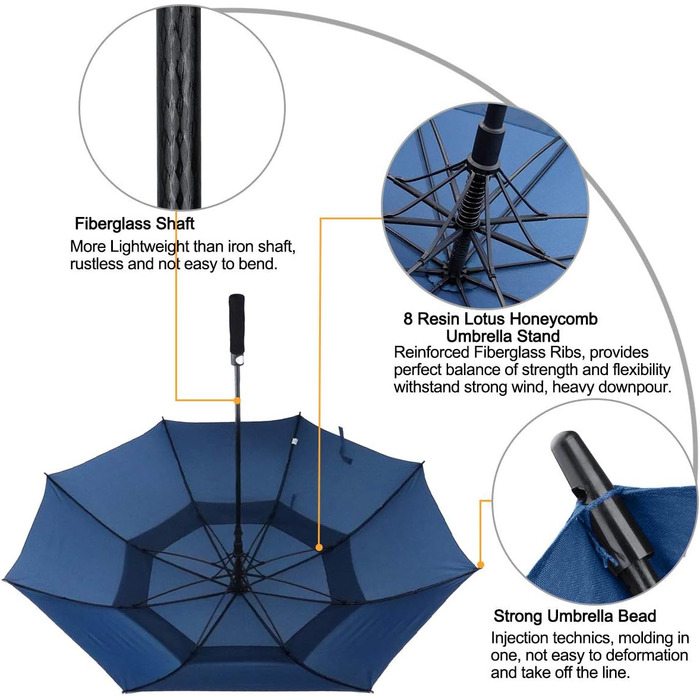 Fiberglass Shaft
More Lightweight than iron shaft, rustless and not easy to bend.

8 Resin Lotus Honeycomb Umbrella Stand
Reinforced Fiberglass Ribs, provides perfect balance of strength and flexibility withstand strong wind, heavy downpour.

Strong Umbrella Bead
Injection technics, molding in one, not easy to deformation and take off the line.