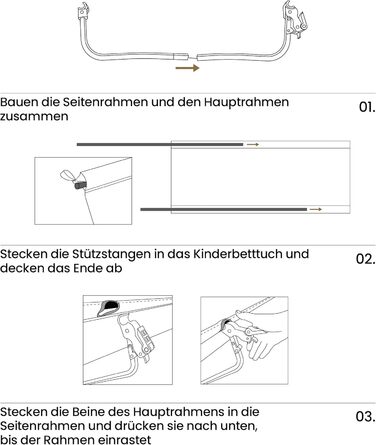 Bauen die Seitenrahmen und den Hauptrahmen zusammen

01.

Stecken die Stützstangen in das Kinderbetttuch und decken das Ende ab

02.

Stecken die Beine des Hauptrahmens in die Seitenrahmen und drücken sie nach unten, bis der Rahmen einrastet

03.