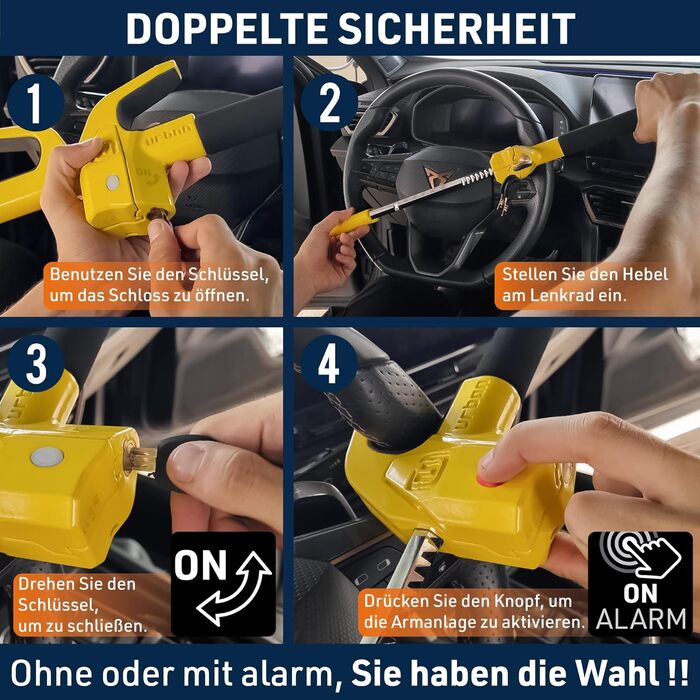 DOPPELTE SICHERHEIT

1

urban

ON

Benutzen Sie den Schlüssel, um das Schloss zu öffnen.

2

Stellen Sie den Hebel am Lenkrad ein.

3

urban

Drehen Sie den Schlüssel, um zu schließen.

ON

4

urban

Drücken Sie den Knopf, um die Armanlage zu aktivieren.

ON ALARM

Ohne oder mit alarm, Sie haben die Wahl !!