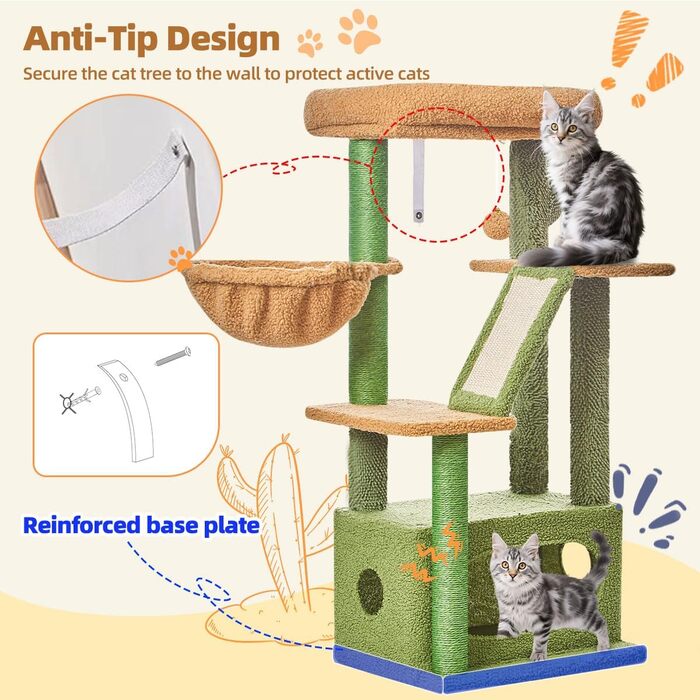 Anti-Tip Design

Secure the cat tree to the wall to protect active cats

Reinforced base plate