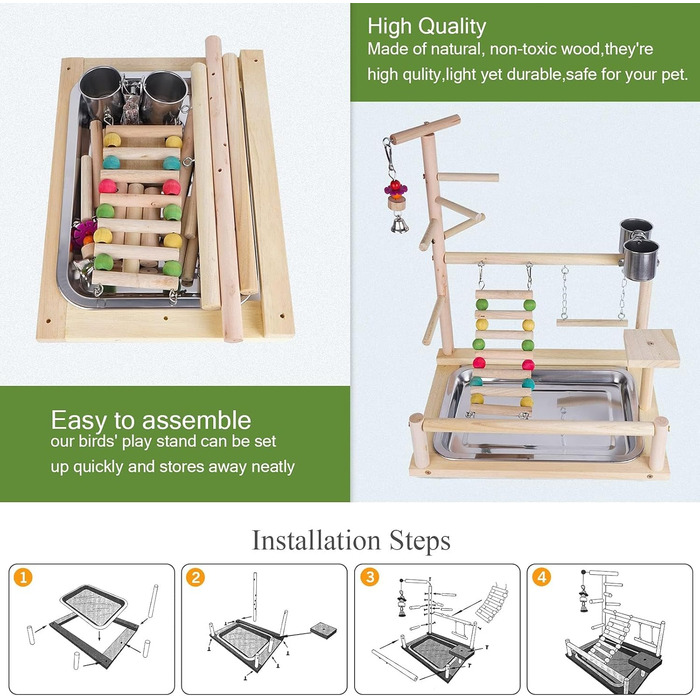 High Quality
Made of natural, non-toxic wood,they're high qulity,light yet durable,safe for your pet.

Easy to assemble
our birds' play stand can be set up quickly and stores away neatly

Installation Steps

1

2

3

4