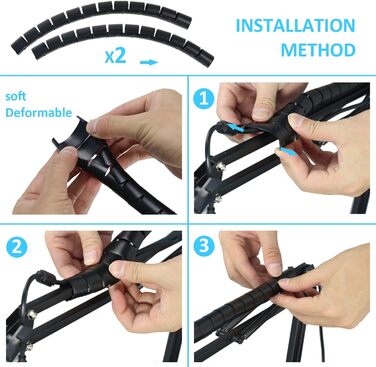 x2

INSTALLATION METHOD

soft Deformable

1

2

3