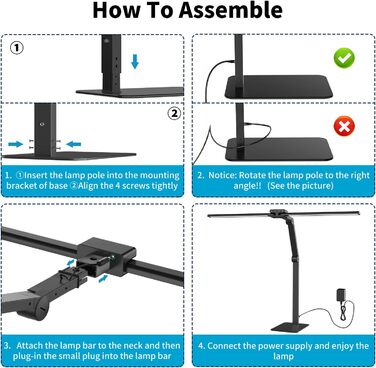 How To Assemble

①

②

1. ①Insert the lamp pole into the mounting bracket of base ②Align the 4 screws tightly

2. Notice: Rotate the lamp pole to the right angle!! (See the picture)

3. Attach the lamp bar to the neck and then plug-in the small plug into the lamp bar

4. Connect the power supply and enjoy the lamp