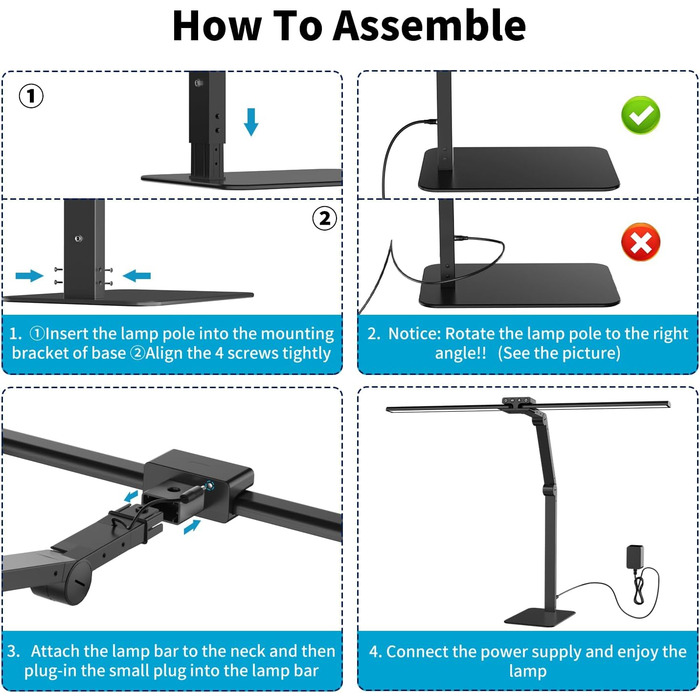 How To Assemble

①

②

1. ①Insert the lamp pole into the mounting bracket of base ②Align the 4 screws tightly

2. Notice: Rotate the lamp pole to the right angle!! (See the picture)

3. Attach the lamp bar to the neck and then plug-in the small plug into the lamp bar

4. Connect the power supply and enjoy the lamp