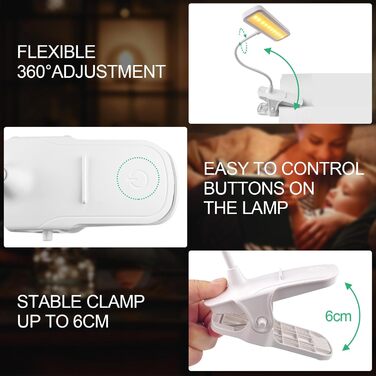 FLEXIBLE
360°ADJUSTMENT

EASY TO CONTROL
BUTTONS ON
THE LAMP

STABLE CLAMP
UP TO 6CM

6cm