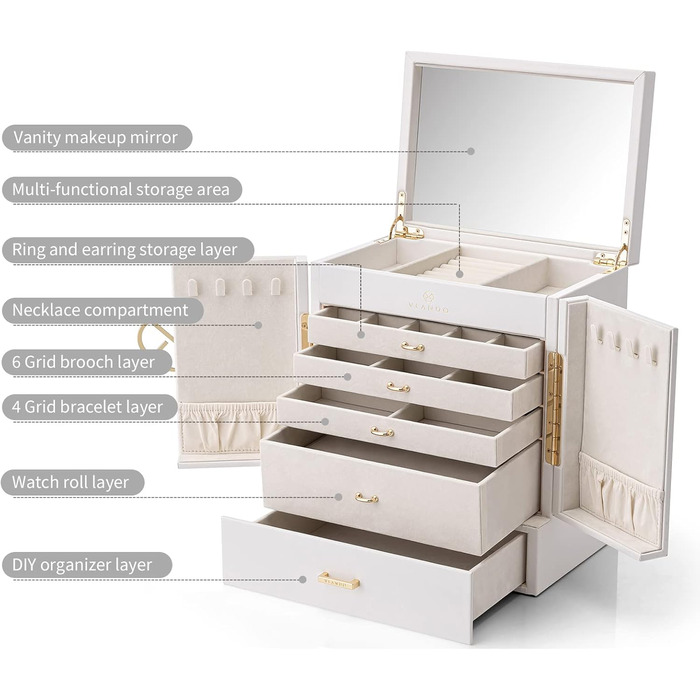 Vanity makeup mirror

Multi-functional storage area

Ring and earring storage layer

Necklace compartment

6 Grid brooch layer

4 Grid bracelet layer

Watch roll layer

DIY organizer layer

VLANDO

VLANDO