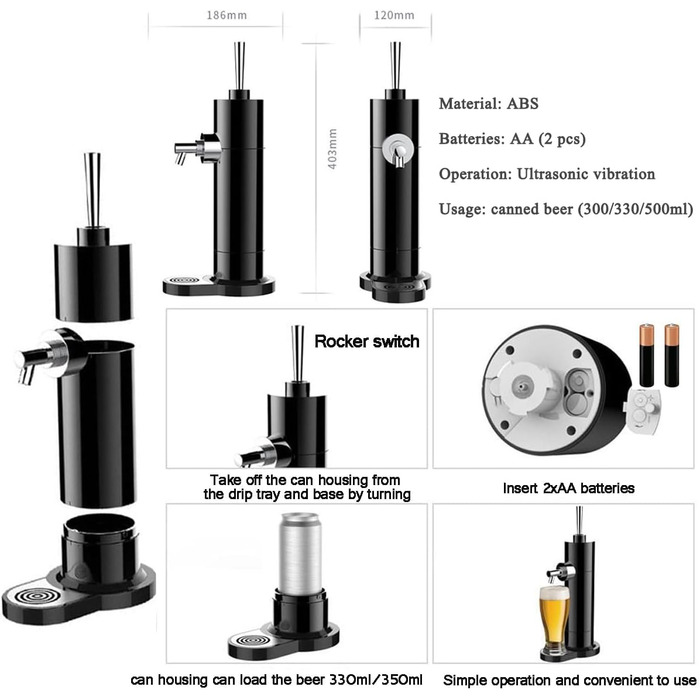 186mm

120mm

403mm

Material: ABS

Batteries: AA (2 pcs)

Operation: Ultrasonic vibration

Usage: canned beer (300/330/500ml)

Rocker switch

Take off the can housing from the drip tray and base by turning

Insert 2xAA batteries

can housing can load the beer 330ml/350ml

Simple operation and convenient to use