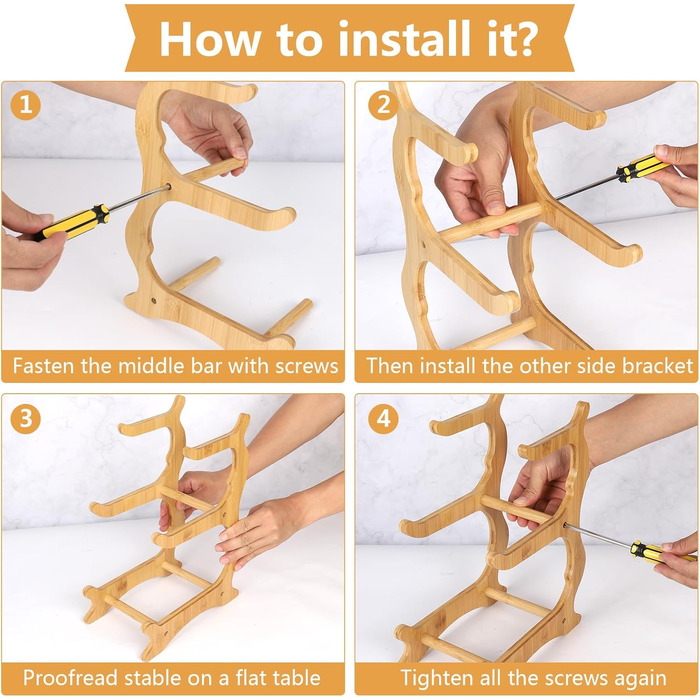 How to install it?

1

Fasten the middle bar with screws

2

Then install the other side bracket

3

Proofread stable on a flat table

4

Tighten all the screws again