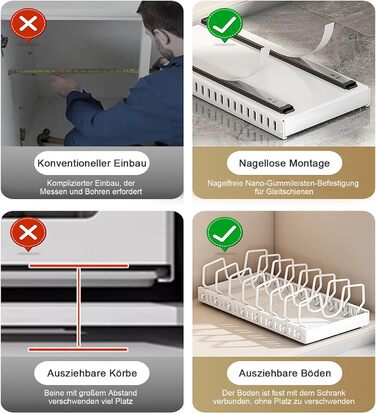 Konventioneller Einbau

Komplizierter Einbau, der Messen und Bohren erfordert

Nagellose Montage

Nagelfreie Nano-Gummileisten-Befestigung für Gleitschienen

Ausziehbare Körbe

Beine mit großem Abstand verschwenden viel Platz

Ausziehbare Böden

Der Boden ist fest mit dem Schrank verbunden, ohne Platz zu verschwenden