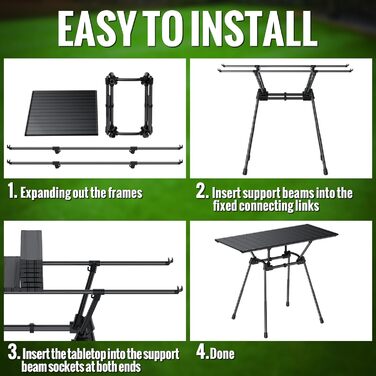 EASY TO INSTALL

1. Expanding out the frames

2. Insert support beams into the fixed connecting links

3. Insert the tabletop into the support beam sockets at both ends

4. Done