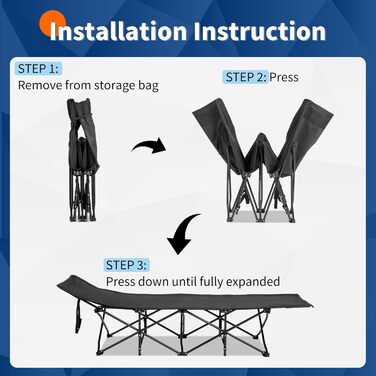 Installation Instruction

STEP 1:
Remove from storage bag

STEP 2: Press

STEP 3:
Press down until fully expanded