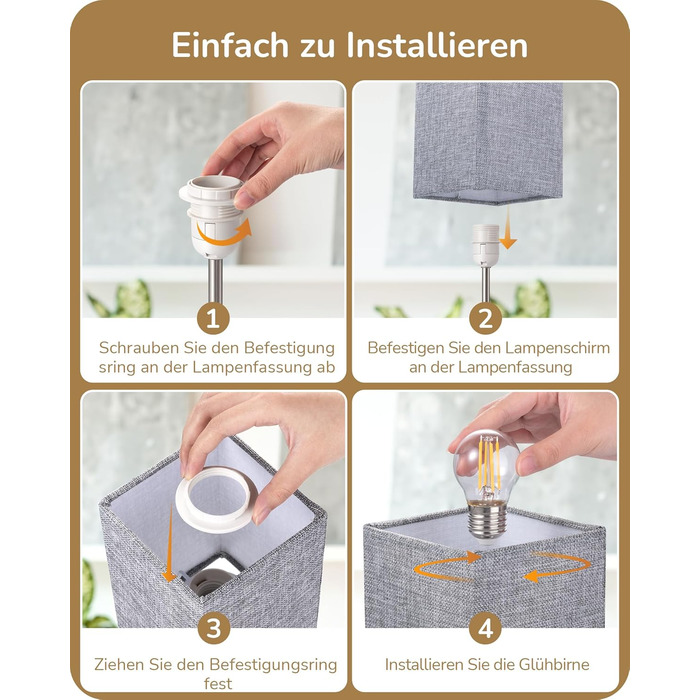 Einfach zu Installieren

1

Schrauben Sie den Befestigung sring an der Lampenfassung ab

2

Befestigen Sie den Lampenschirm an der Lampenfassung

3

Ziehen Sie den Befestigungsring fest

4

Installieren Sie die Glühbirne