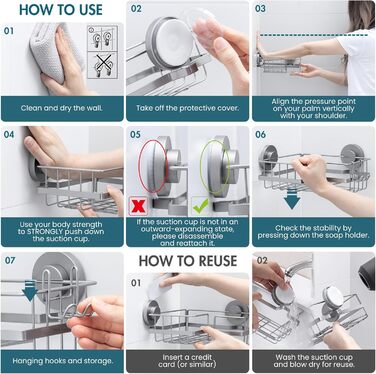 HOW TO USE

01

Clean and dry the wall.

02

Take off the protective cover.

03

Align the pressure point on your palm vertically with your shoulder.

04

Use your body strength to STRONGLY push down the suction cup.

05

If the suction cup is not in an outward-expanding state, please disassemble and reattach it.

06

Check the stability by pressing down the soap holder.

07

Hanging hooks and storage.

HOW TO REUSE

01

Insert a credit card (or similar)

02

Wash the suction cup and blow dry for reuse.