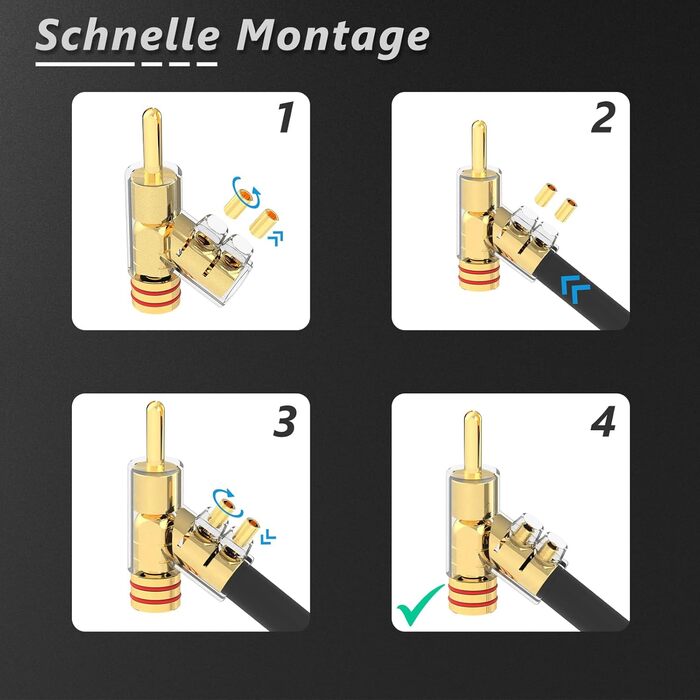 Schnelle Montage

1

2

3

4