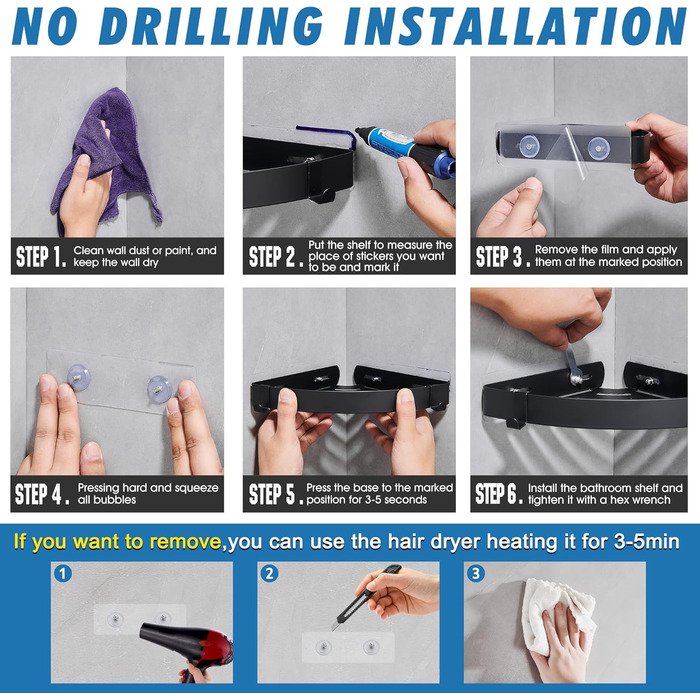 NO DRILLING INSTALLATION

STEP 1. Clean wall dust or paint, and keep the wall dry

STEP 2. Put the shelf to measure the place of stickers you want to be and mark it

STEP 3. Remove the film and apply them at the marked position

STEP 4. Pressing hard and squeeze all bubbles

STEP 5. Press the base to the marked position for 3-5 seconds

STEP 6. Install the bathroom shelf and tighten it with a hex wrench

If you want to remove,you can use the hair dryer heating it for 3-5min

1

2

3