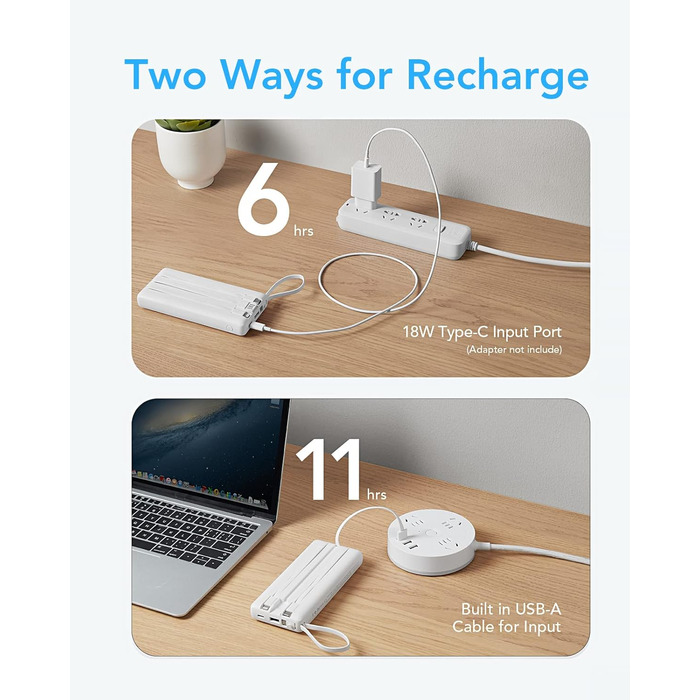 Two Ways for Recharge

6 hrs

18W Type-C Input Port
(Adapter not include)

11 hrs

Built in USB-A
Cable for Input