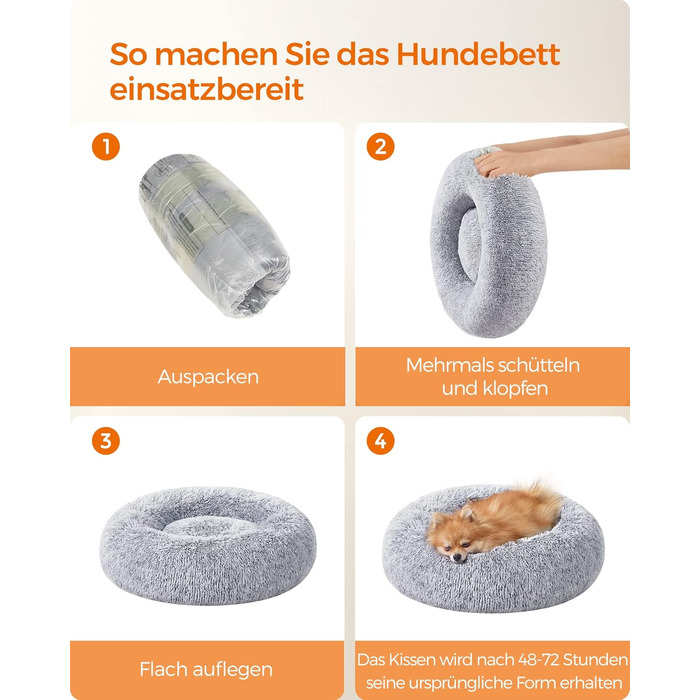 So machen Sie das Hundebett einsatzbereit

1

Auspacken

2

Mehrmals schütteln und klopfen

3

Flach auflegen

4

Das Kissen wird nach 48-72 Stunden seine ursprüngliche Form erhalten