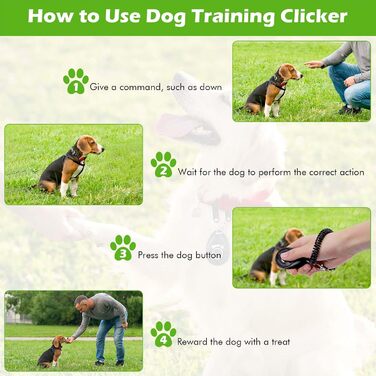 How to Use Dog Training Clicker

1 Give a command, such as down

2 Wait for the dog to perform the correct action

3 Press the dog button

4 Reward the dog with a treat