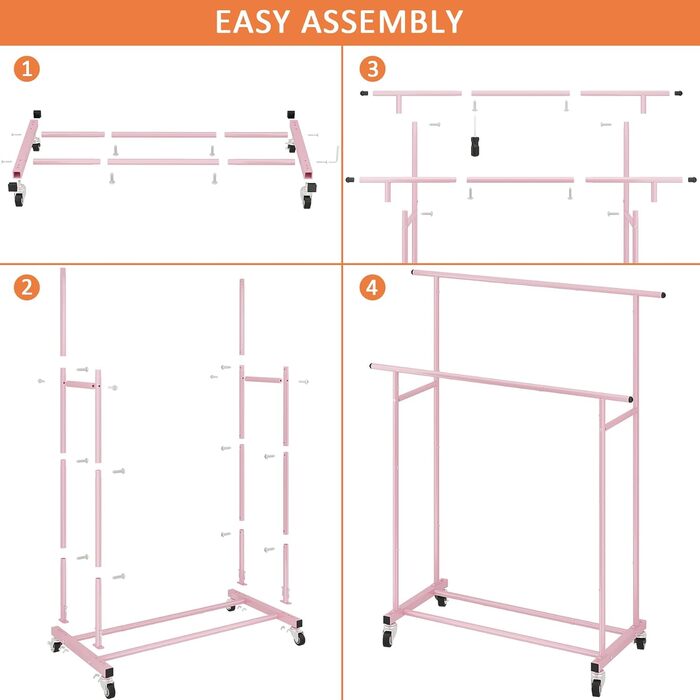 EASY ASSEMBLY

1

3

2

4