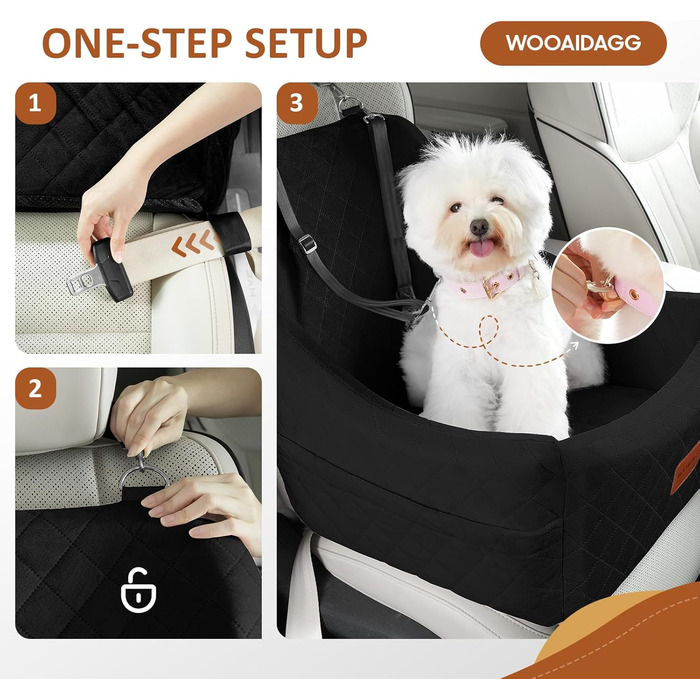 ONE-STEP SETUP

WOOAIDAGG

1

2

3