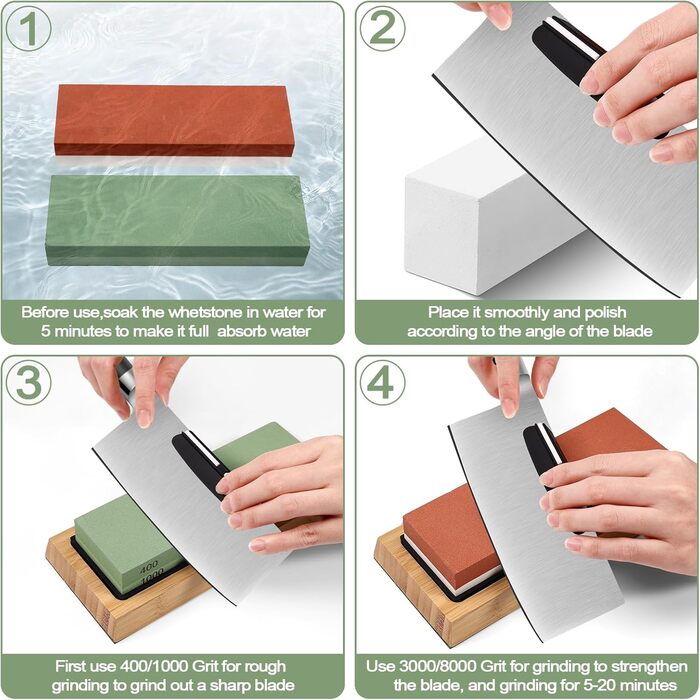 1

Before use,soak the whetstone in water for 5 minutes to make it full absorb water

2

Place it smoothly and polish according to the angle of the blade

3

400
1000

First use 400/1000 Grit for rough grinding to grind out a sharp blade

4

Use 3000/8000 Grit for grinding to strengthen the blade, and grinding for 5-20 minutes