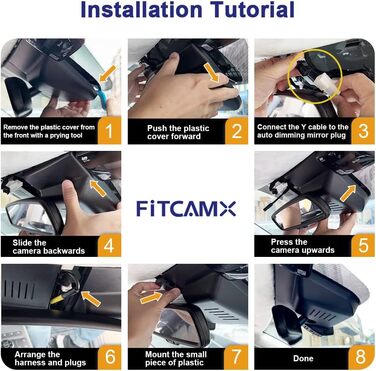 Installation Tutorial

Remove the plastic cover from the front with a prying tool 1

Push the plastic cover forward 2

Connect the Y cable to the auto dimming mirror plug 3

Slide the camera backwards 4

FITCAMX

Press the camera upwards 5

Arrange the harness and plugs 6

Mount the small piece of plastic 7

Done 8