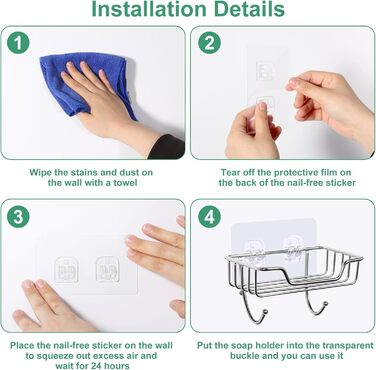 Installation Details

1

Wipe the stains and dust on the wall with a towel

2

Tear off the protective film on the back of the nail-free sticker

3

Place the nail-free sticker on the wall to squeeze out excess air and wait for 24 hours

4

Put the soap holder into the transparent buckle and you can use it