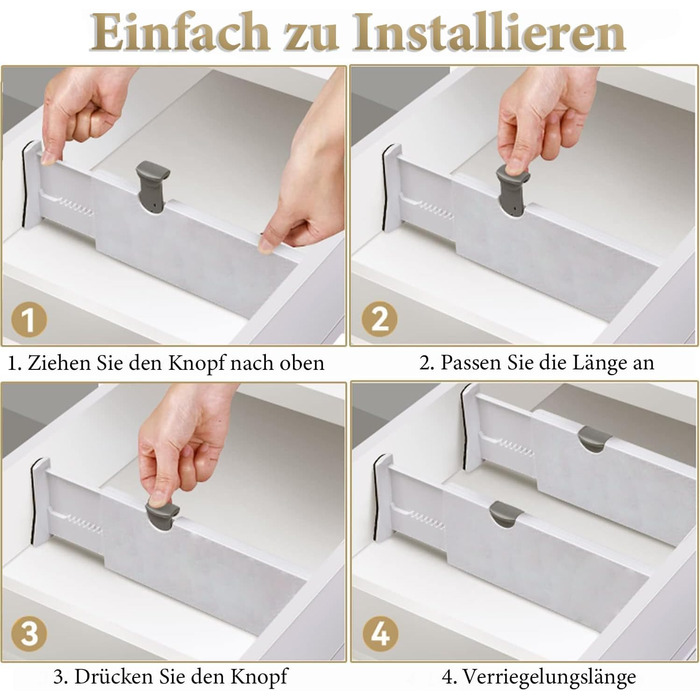 Einfach zu Installieren

1

1. Ziehen Sie den Knopf nach oben

2

2. Passen Sie die Länge an

3

3. Drücken Sie den Knopf

4

4. Verriegelungslänge