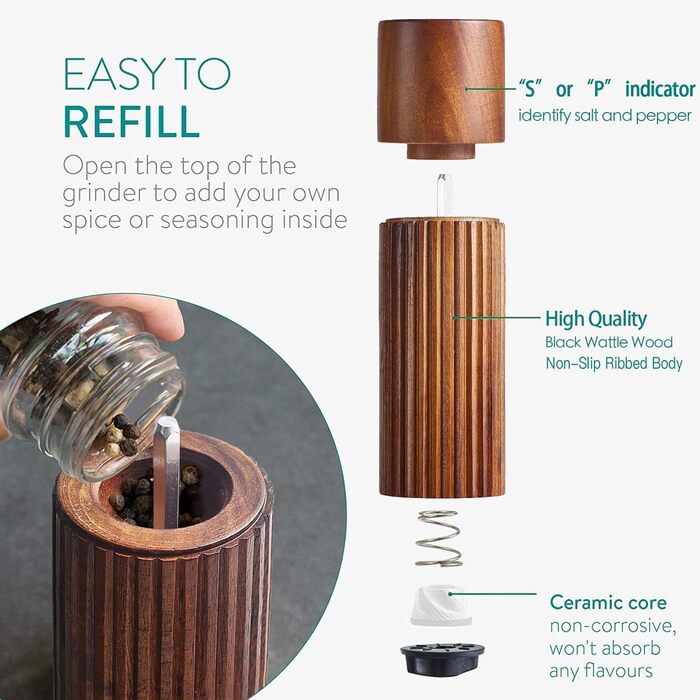 EASY TO
REFILL
Open the top of the grinder to add your own spice or seasoning inside

"S" or "P" indicator
identify salt and pepper

High Quality
Black Wattle Wood
Non-Slip Ribbed Body

Ceramic core
non-corrosive, won't absorb any flavours