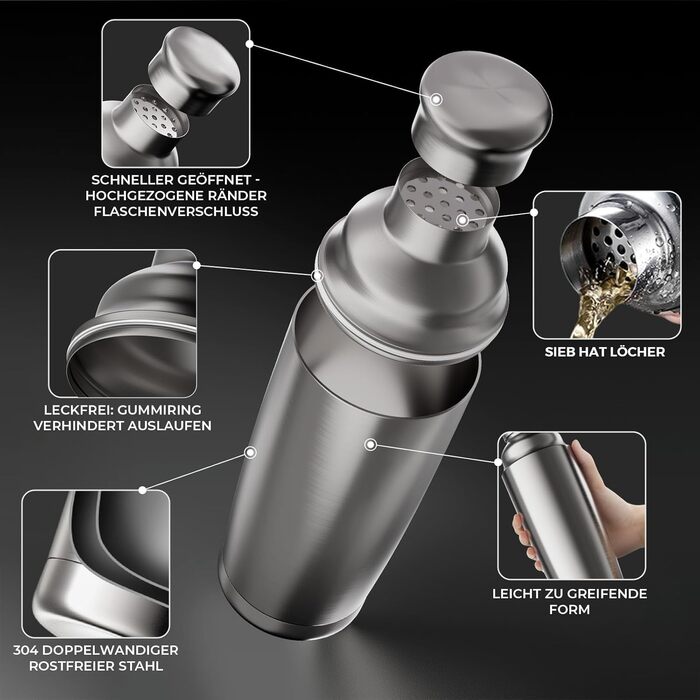 SCHNELLER GEÖFFNET - HOCHGEZOGENE RÄNDER FLASCHENVERSCHLUSS

SIEB HAT LÖCHER

LECKFREI: GUMMIRING VERHINDERT AUSLAUFEN

LEICHT ZU GREIFENDE FORM

304 DOPPELWANDIGER ROSTFREIER STAHL